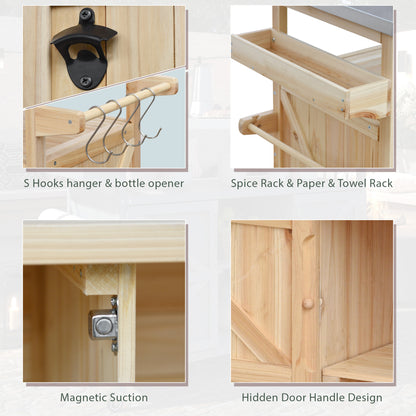 S Hooks hanger & bottle opener

Spice Rack & Paper & Towel Rack

Magnetic Suction

Hidden Door Handle Design