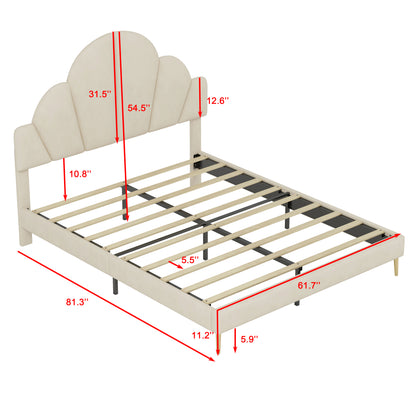 31.5''
54.5''
12.6''
10.8''
5.5''
61.7''
81.3''
11.2''
5.9''