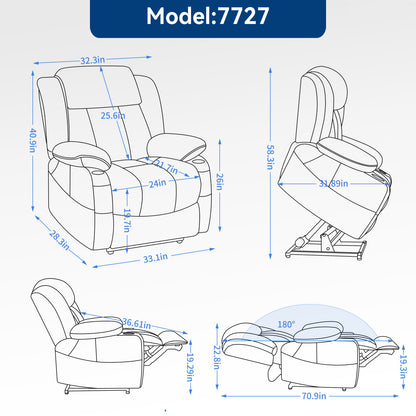 Model:7727

32.3in
25.6in
40.9in
21.7in
24in
26in
19.7in
28.3in
33.1in

58.3in
31.89in

36.61in
19.29in

180°
22.8in
19.3in
70.9in