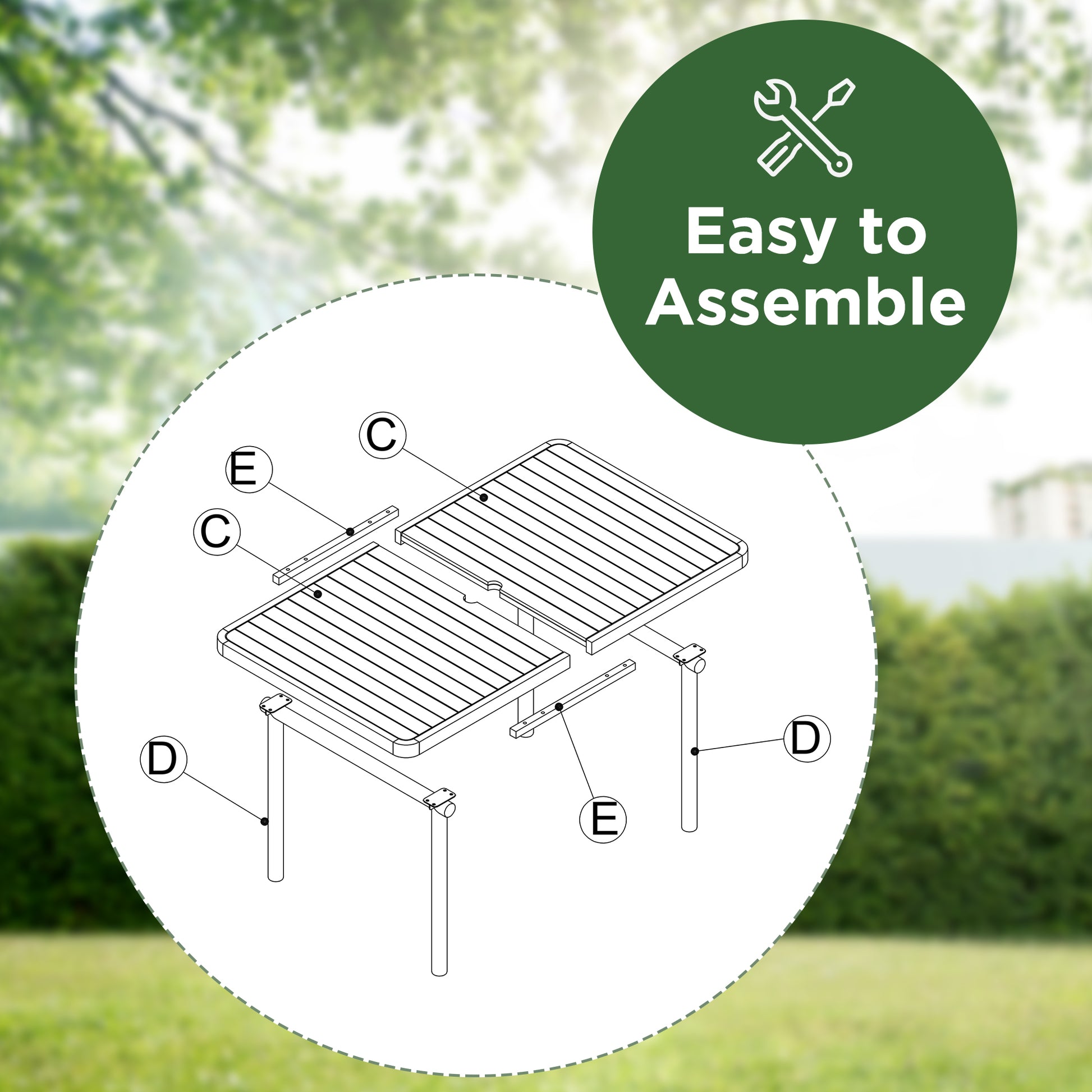 Easy to Assemble

C
E
C
D
D
E