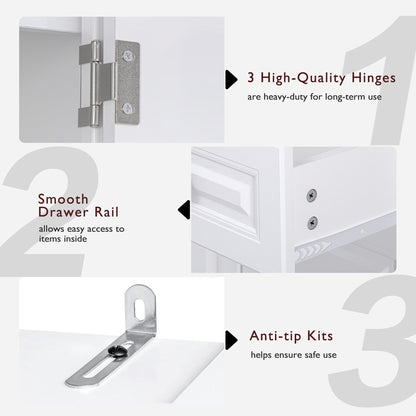 1

3 High-Quality Hinges
are heavy-duty for long-term use

2

Smooth
Drawer Rail
allows easy access to items inside

3

Anti-tip Kits
helps ensure safe use