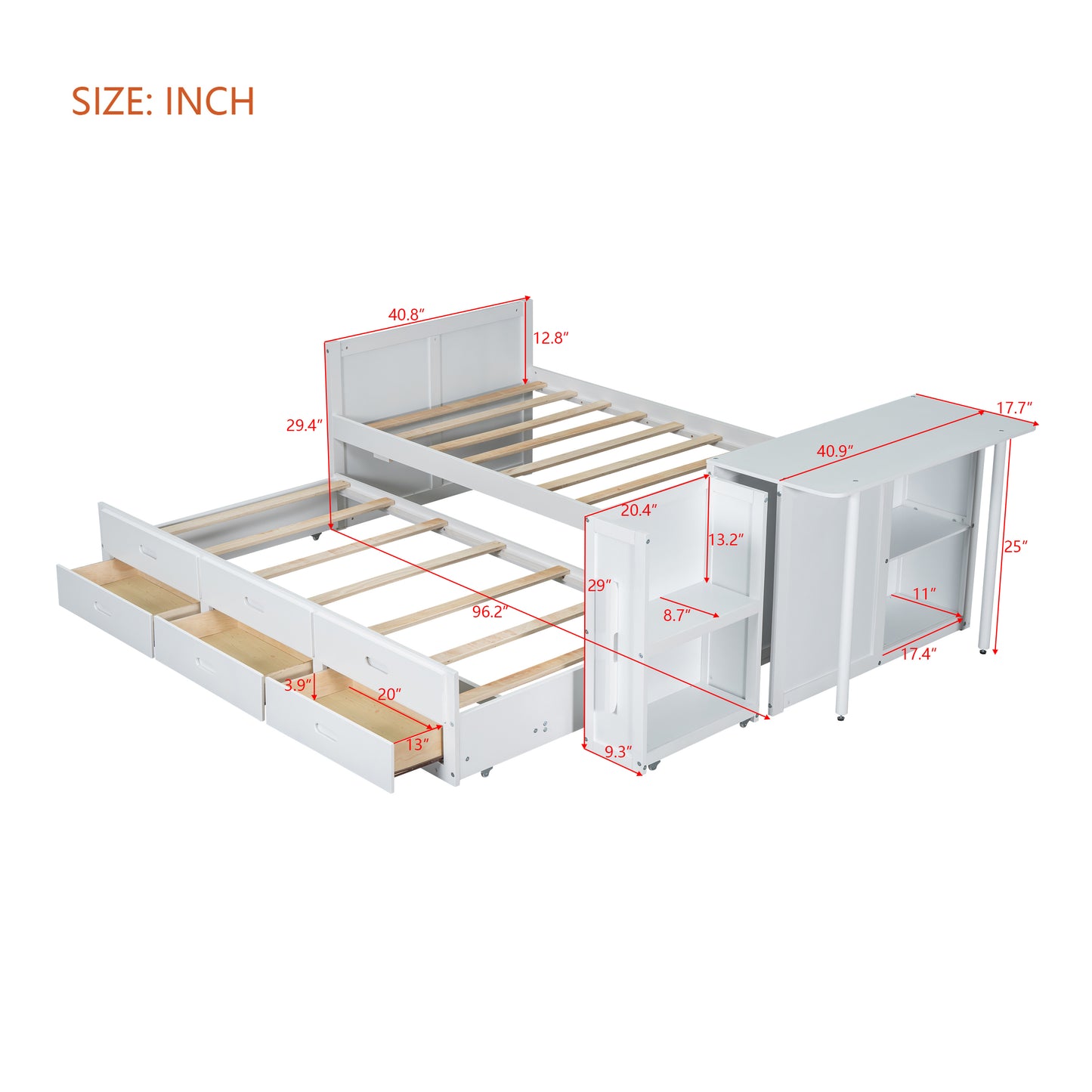 SIZE: INCH

40.8″

12.8″

29.4″

17.7″

40.9″

20.4″

13.2″

25″

29″

96.2″

8.7″

11″

17.4″

3.9″

20″

13″

9.3″