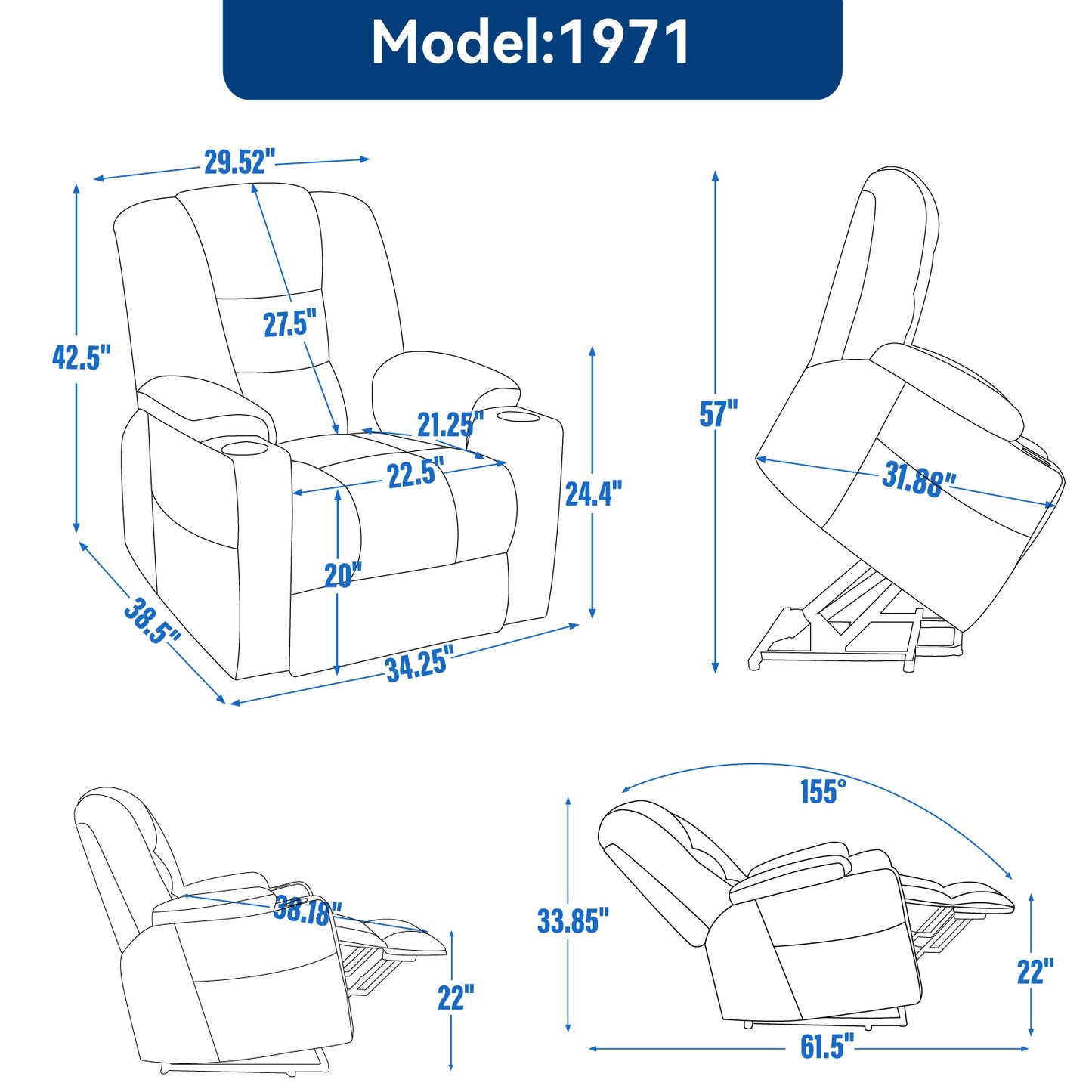 Model:1971

29.52"

27.5"

42.5"

21.25"

22.5"

24.4"

20"

38.5"

34.25"

57"

31.88"

38.18"

22"

155°

33.85"

22"

61.5"