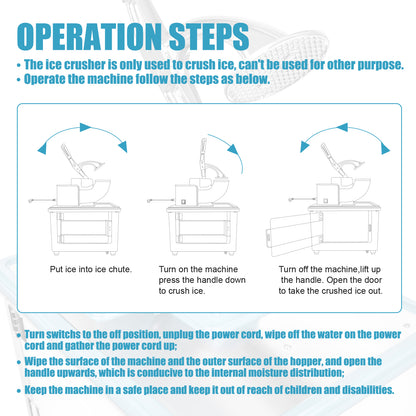 OPERATION STEPS

• The ice crusher is only used to crush ice, can't be used for other purpose.
• Operate the machine follow the steps as below.

Put ice into ice chute.

Turn on the machine press the handle down to crush ice.

Turn off the machine,lift up the handle. Open the door to take the crushed ice out.

• Turn switchs to the off position, unplug the power cord, wipe off the water on the power cord and gather the power cord up;
• Wipe the surface of the machine and the outer surface of the hopper, and open the handle upwards, which is conducive to the internal moisture distribution;
• Keep the machine in a safe place and keep it out of reach of children and disabilities.