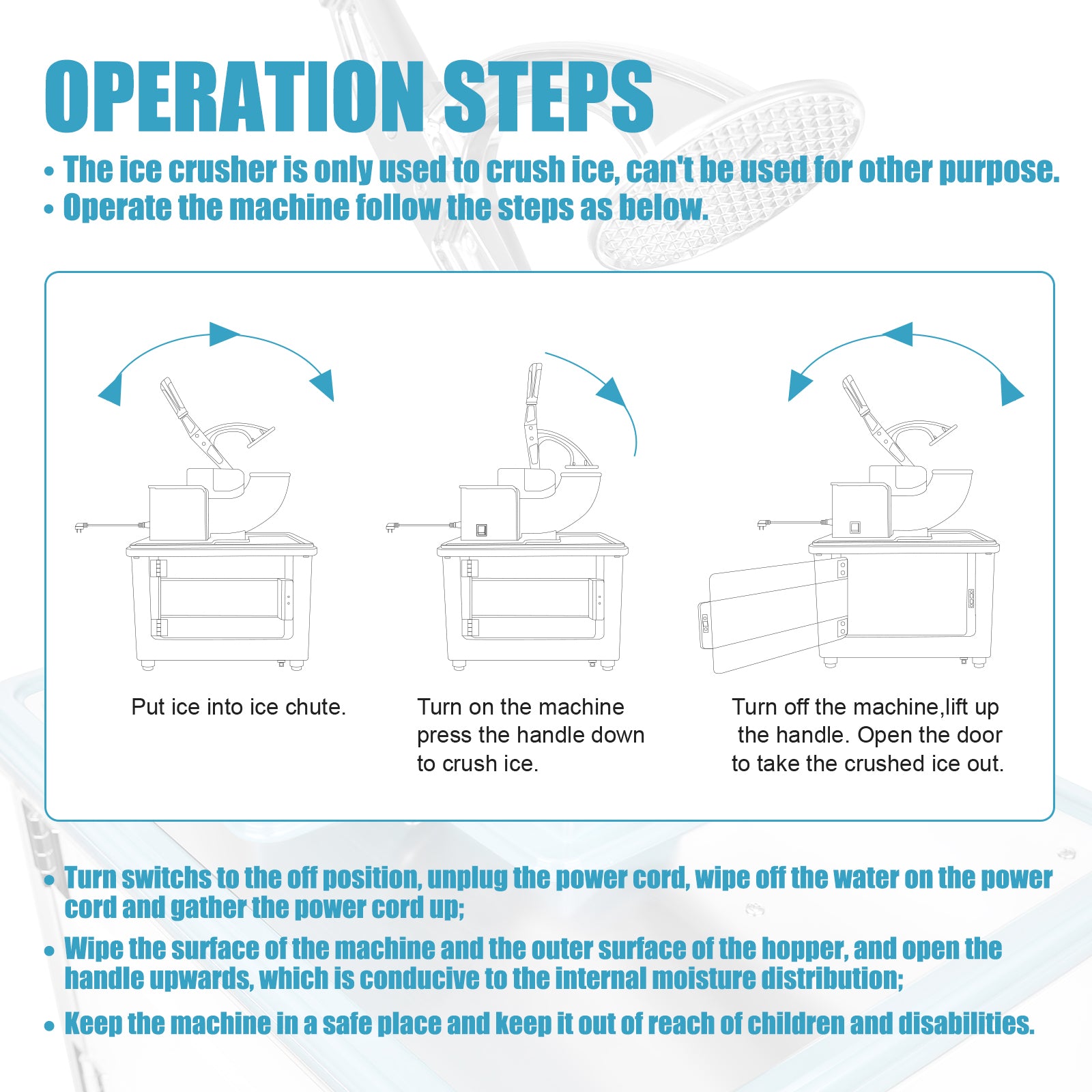 OPERATION STEPS

• The ice crusher is only used to crush ice, can't be used for other purpose.
• Operate the machine follow the steps as below.

Put ice into ice chute.

Turn on the machine press the handle down to crush ice.

Turn off the machine,lift up the handle. Open the door to take the crushed ice out.

• Turn switchs to the off position, unplug the power cord, wipe off the water on the power cord and gather the power cord up;
• Wipe the surface of the machine and the outer surface of the hopper, and open the handle upwards, which is conducive to the internal moisture distribution;
• Keep the machine in a safe place and keep it out of reach of children and disabilities.