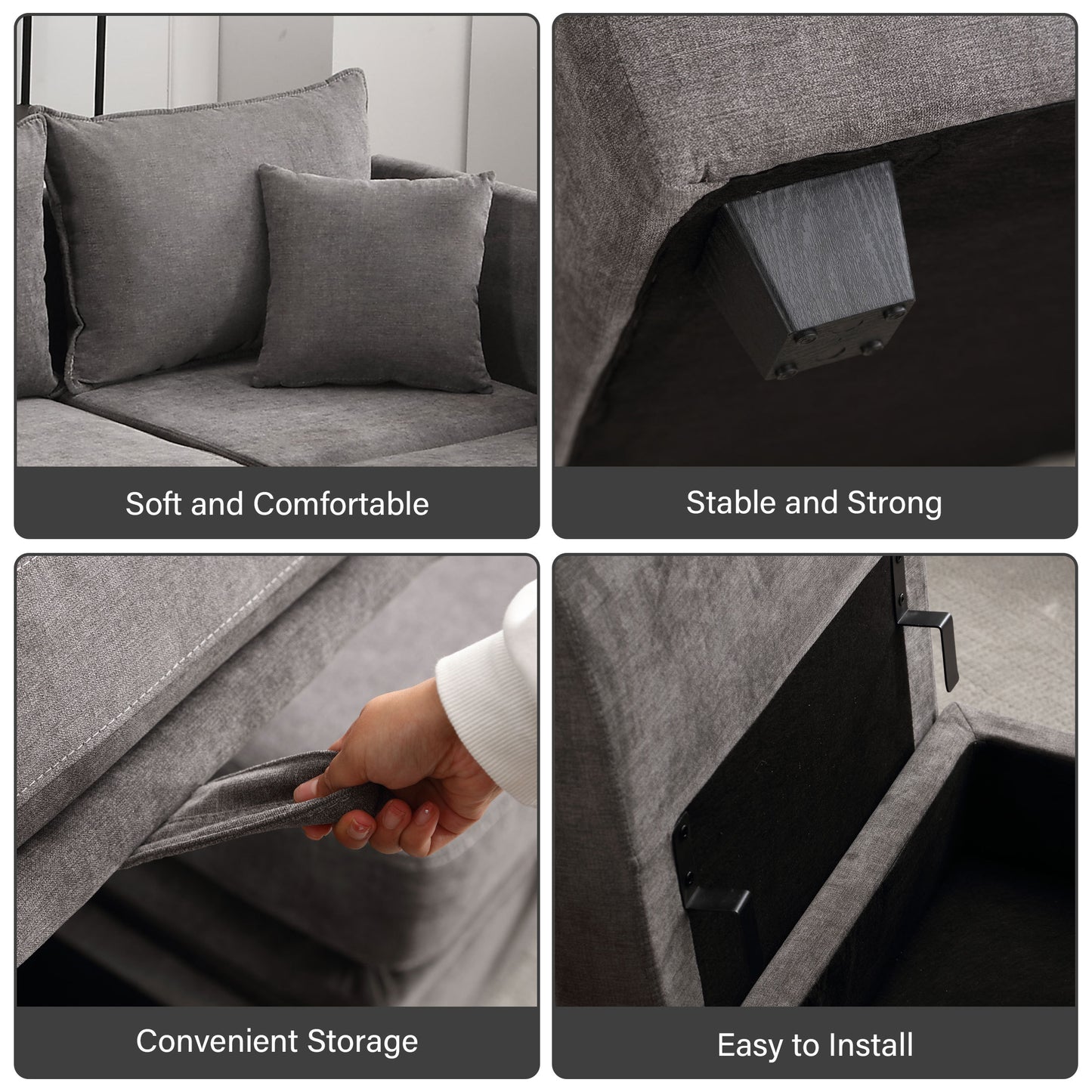 Soft and Comfortable

Stable and Strong

Convenient Storage

Easy to Install