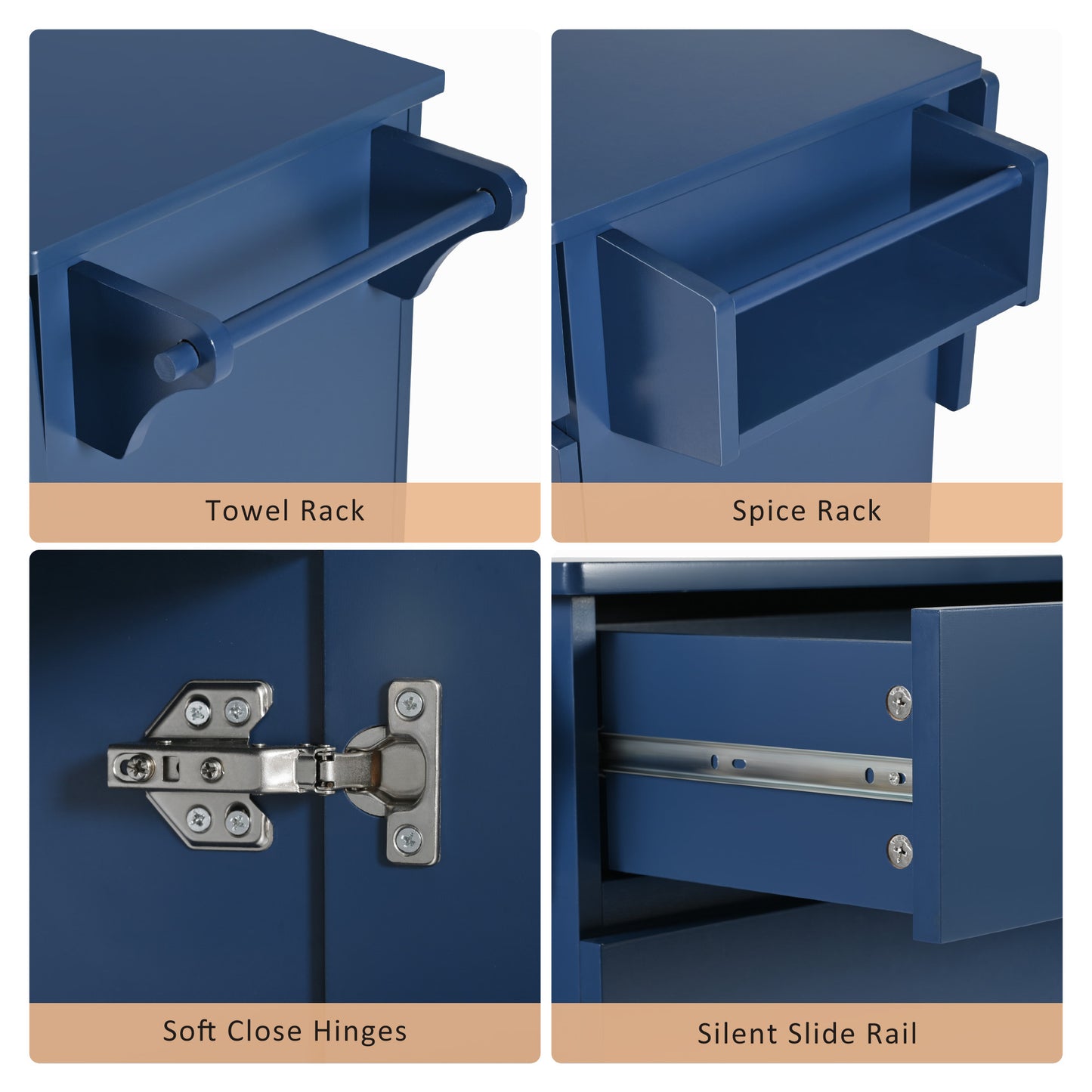 Towel Rack

Spice Rack

Soft Close Hinges

Silent Slide Rail