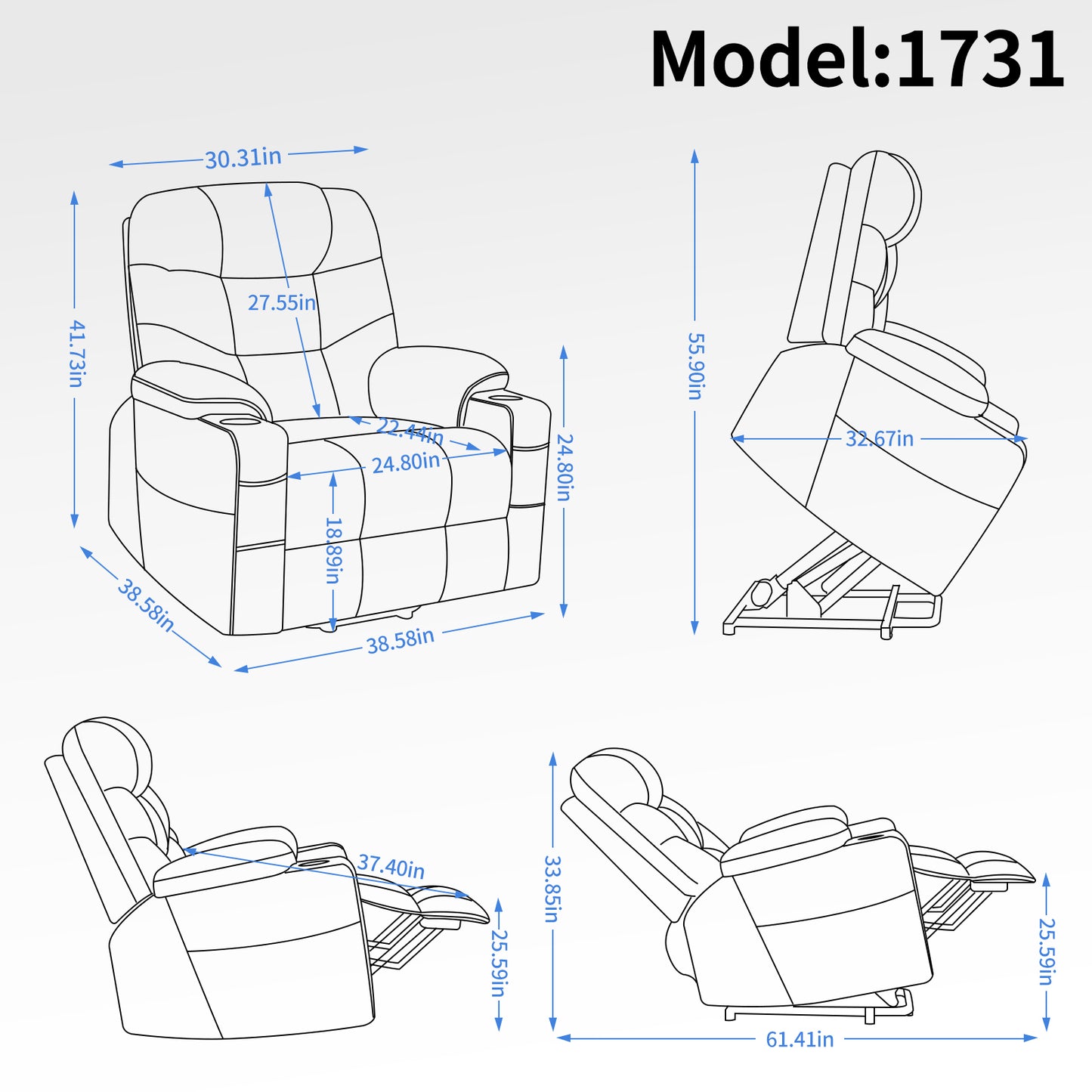 Model:1731

30.31in

41.73in

27.55in

22.44in

24.80in

24.80in

18.89in

38.58in

38.58in

55.90in

32.67in

37.40in

25.59in

33.85in

25.59in

61.41in