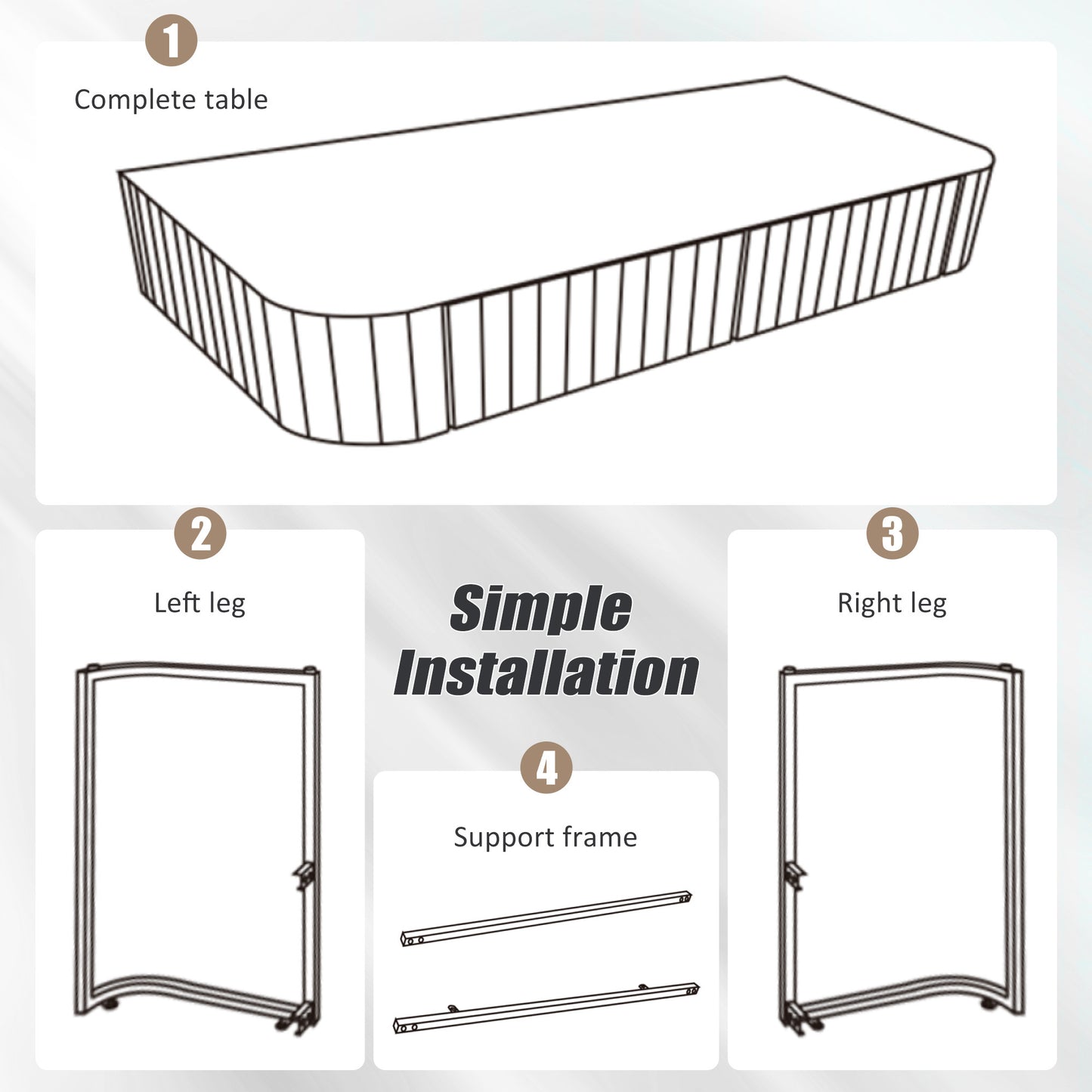 1

Complete table

2

Left leg

Simple Installation

3

Right leg

4

Support frame