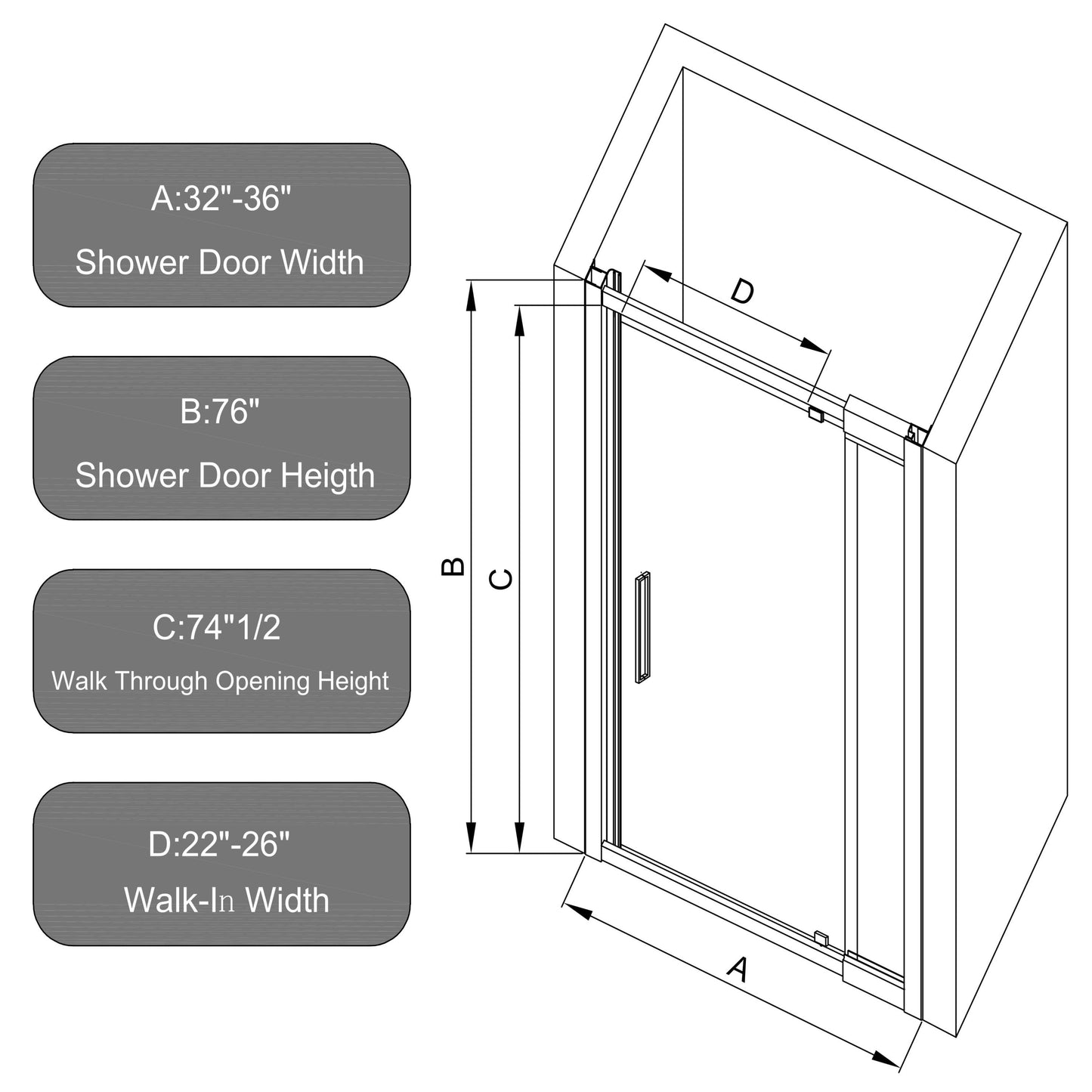 A:32"-36"
Shower Door Width

B:76"
Shower Door Heigth

C:74"1/2
Walk Through Opening Height

D:22"-26"
Walk-In Width

D

B

C

A