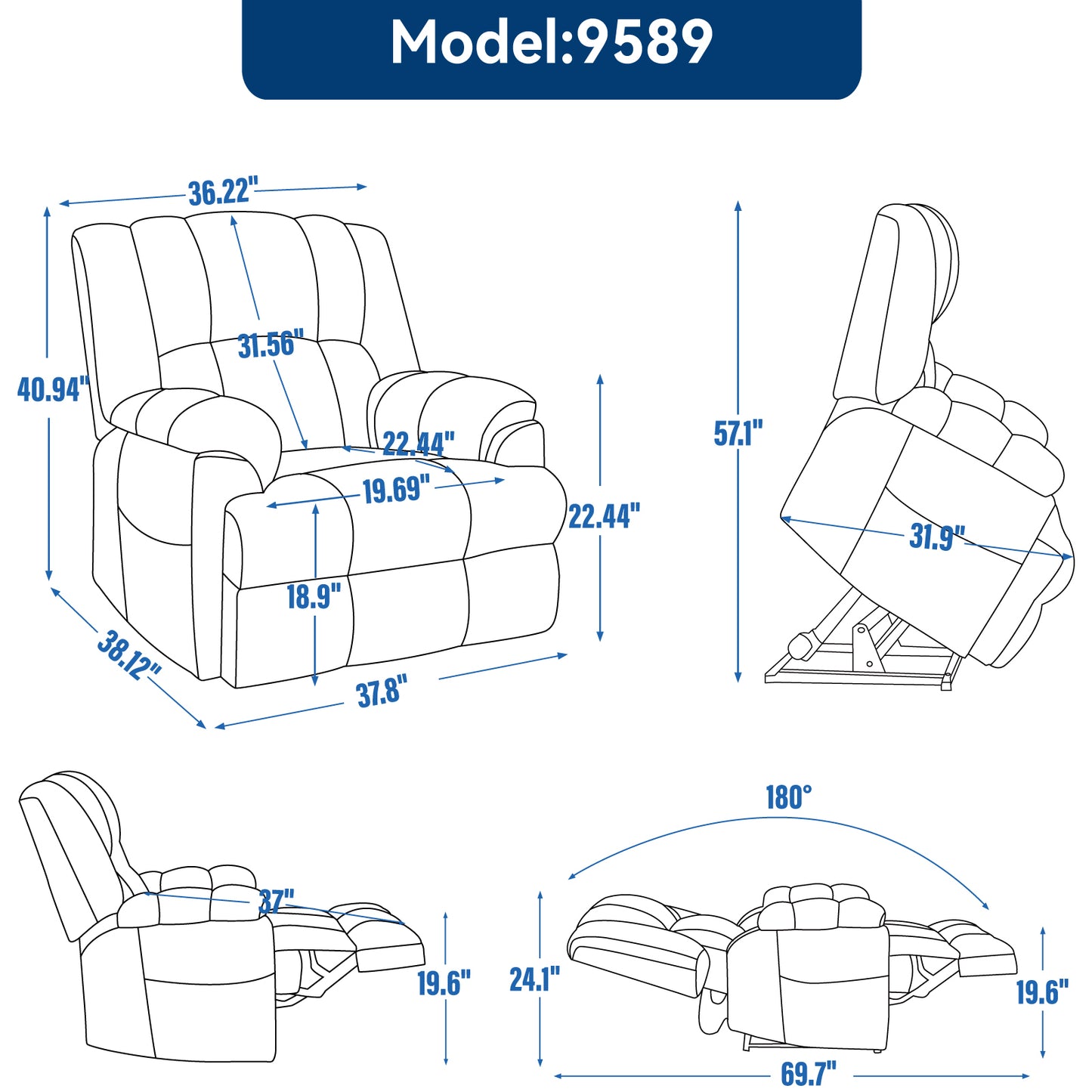 Model:9589

36.22"

40.94"

31.56"

22.44"

19.69"

22.44"

18.9"

38.12"

37.8"

57.1"

31.9"

37"

19.6"

180°

24.1"

19.6"

69.7"